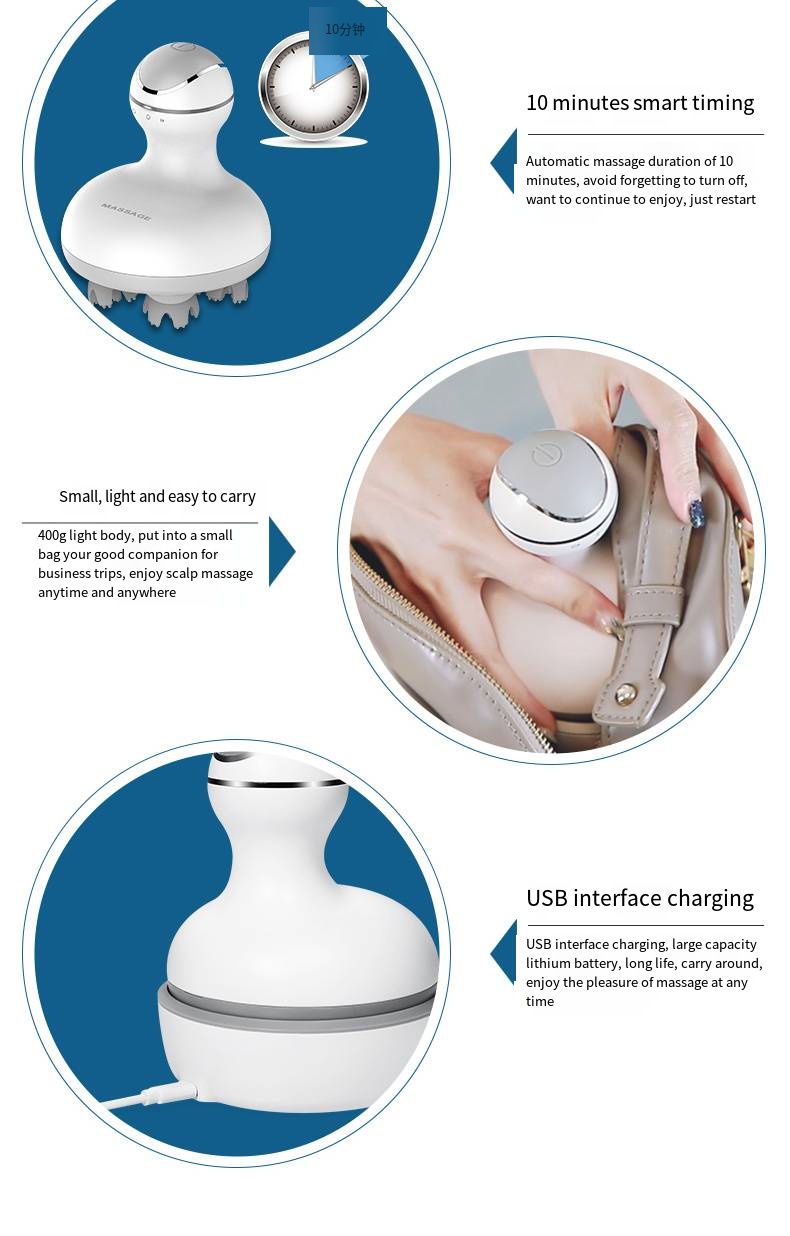 10分钟

MASSAGE

10 minutes smart timing

Automatic massage duration of 10 minutes, avoid forgetting to turn off, want to continue to enjoy, just restart

Small, light and easy to carry

400g light body, put into a small bag your good companion for business trips, enjoy scalp massage anytime and anywhere

USB interface charging

USB interface charging, large capacity lithium battery, long life, carry around, enjoy the pleasure of massage at any time